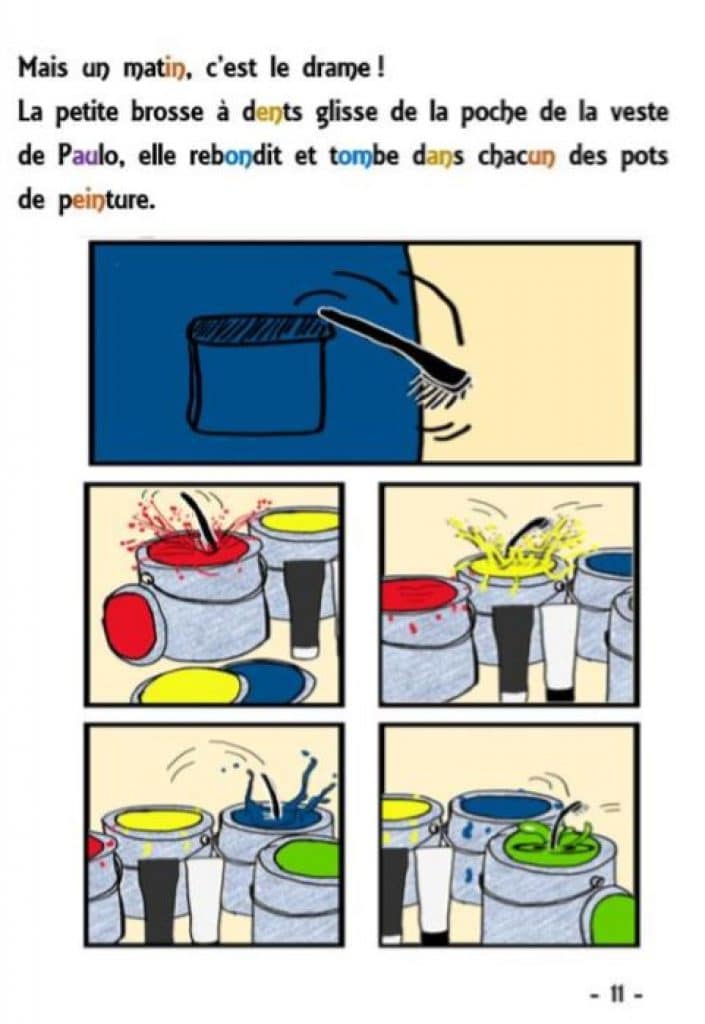 Mais un matin, c'est le drame !
La petite brosse à dents glisse de la poche de la veste de Paulo, elle rebondit et tombe dans chacun des pots de peinture.

- 11 -