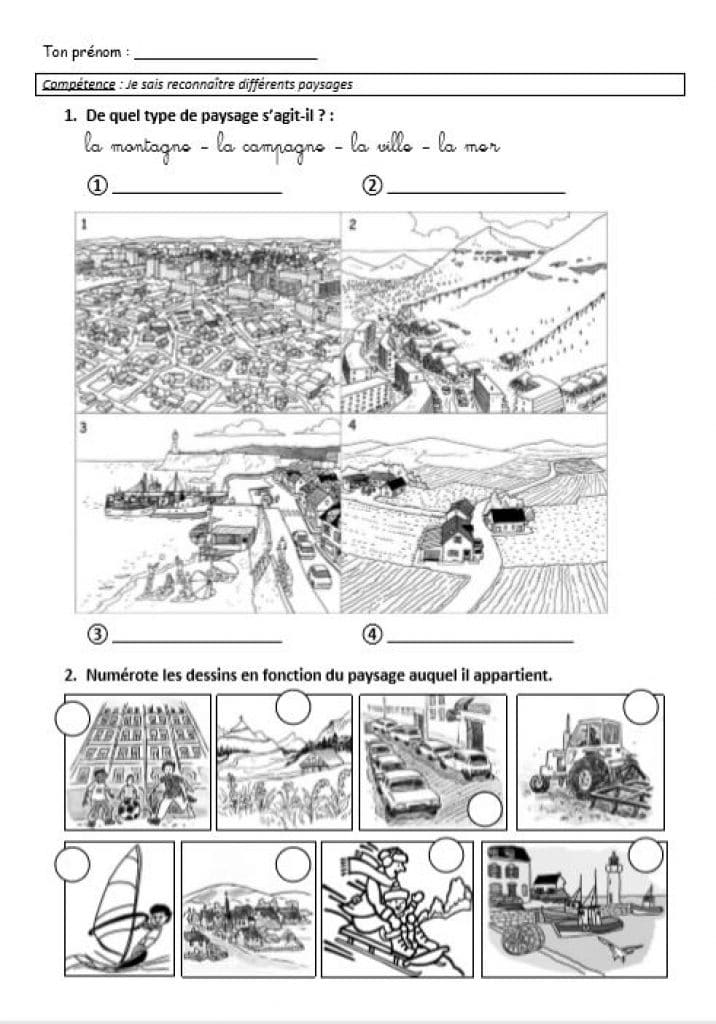 Ton prénom : ______________________

Compétence : Je sais reconnaître différents paysages

1. De quel type de paysage s'agit-il ? :

la montagne – la campagne – la ville – la mer

① ____________________ ② ____________________

1 2 3 4

③ ____________________ ④ ____________________

2. Numérote les dessins en fonction du paysage auquel il appartient.