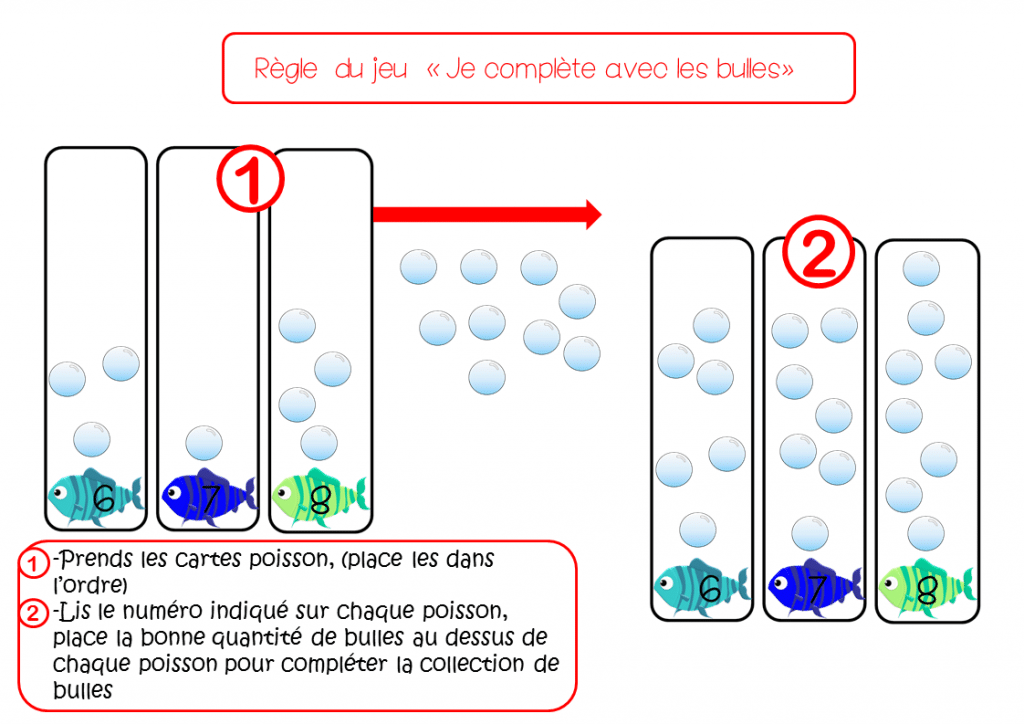 Règle du jeu « Je complète avec les bulles»

1

6 7 8

2

6 7 8

1 -Prends les cartes poisson, (place les dans l'ordre)

2 -Lis le numéro indiqué sur chaque poisson, place la bonne quantité de bulles au dessus de chaque poisson pour compléter la collection de bulles