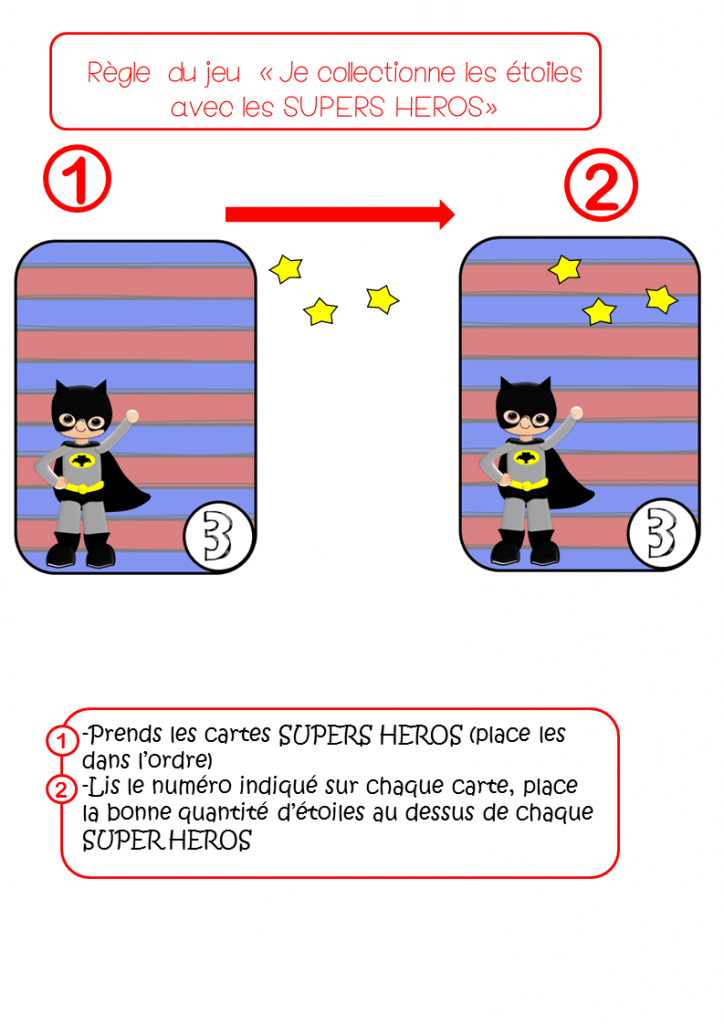 Règle du jeu « Je collectionne les étoiles avec les SUPERS HEROS»

1

2

3

3

1 -Prends les cartes SUPERS HEROS (place les dans l'ordre)
2 -Lis le numéro indiqué sur chaque carte, place la bonne quantité d'étoiles au dessus de chaque SUPER HEROS