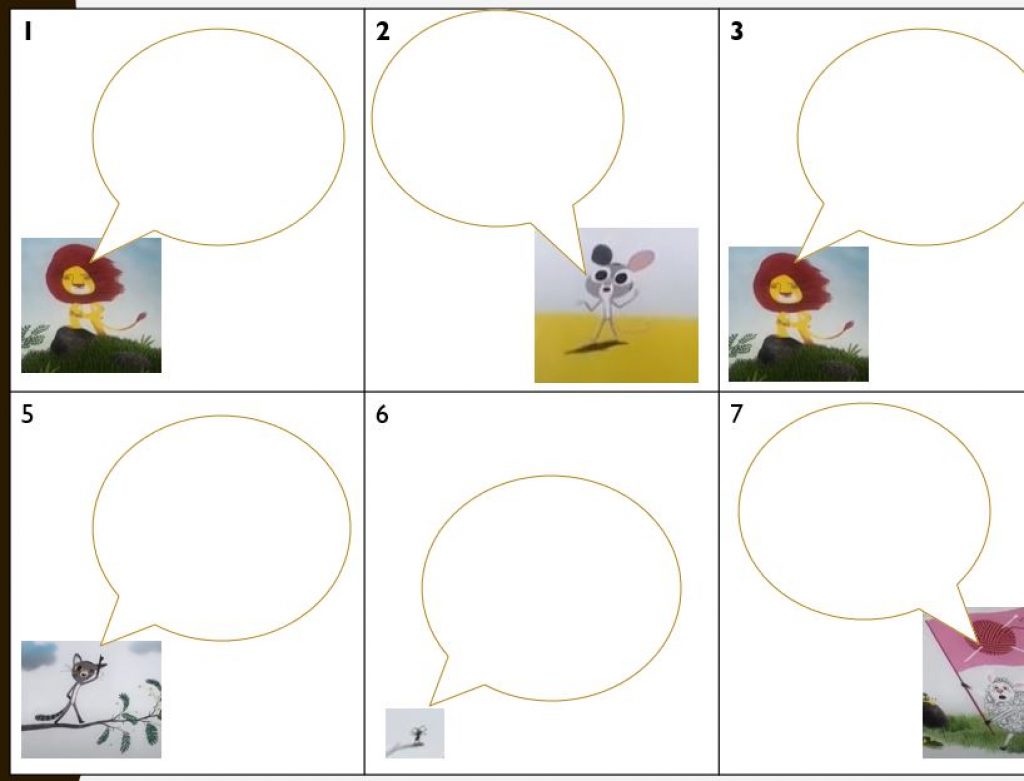 1

2

3

5

6

7