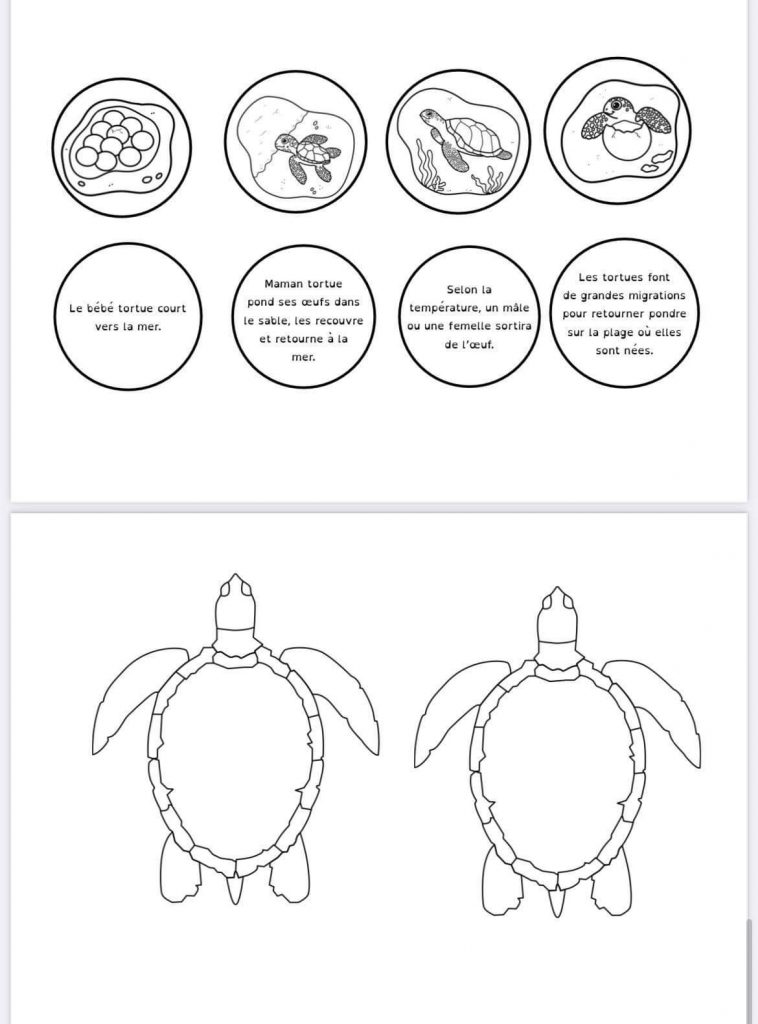 Le bébé tortue court vers la mer.

Maman tortue pond ses œufs dans le sable, les recouvre et retourne à la mer.

Selon la température, un mâle ou une femelle sortira de l'œuf.

Les tortues font de grandes migrations pour retourner pondre sur la plage où elles sont nées.