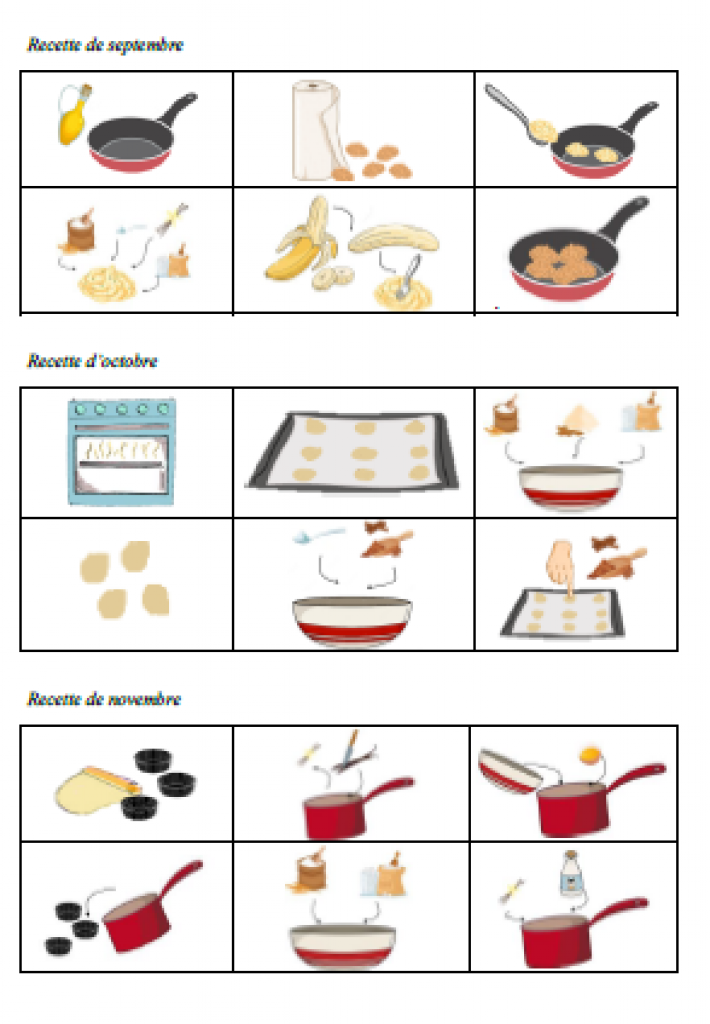 Recette de septembre

Recette d'octobre

Recette de novembre