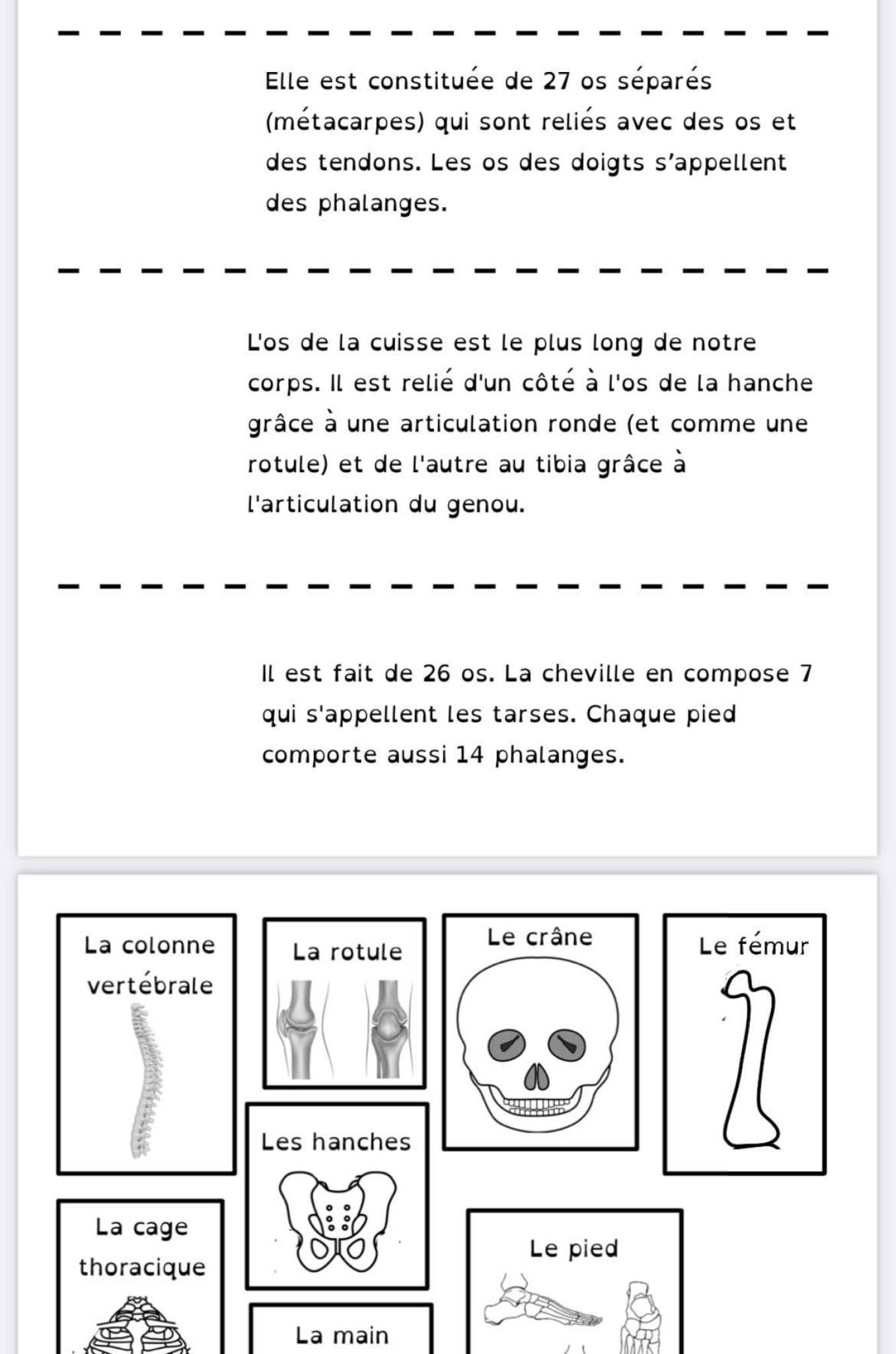 Elle est constituée de 27 os séparés (métacarpes) qui sont reliés avec des os et des tendons. Les os des doigts s'appellent des phalanges.

L'os de la cuisse est le plus long de notre corps. Il est relié d'un côté à l'os de la hanche grâce à une articulation ronde (et comme une rotule) et de l'autre au tibia grâce à l'articulation du genou.

Il est fait de 26 os. La cheville en compose 7 qui s'appellent les tarses. Chaque pied comporte aussi 14 phalanges.

La colonne vertébrale

La rotule

Le crâne

Le fémur

Les hanches

La cage thoracique

Le pied

La main