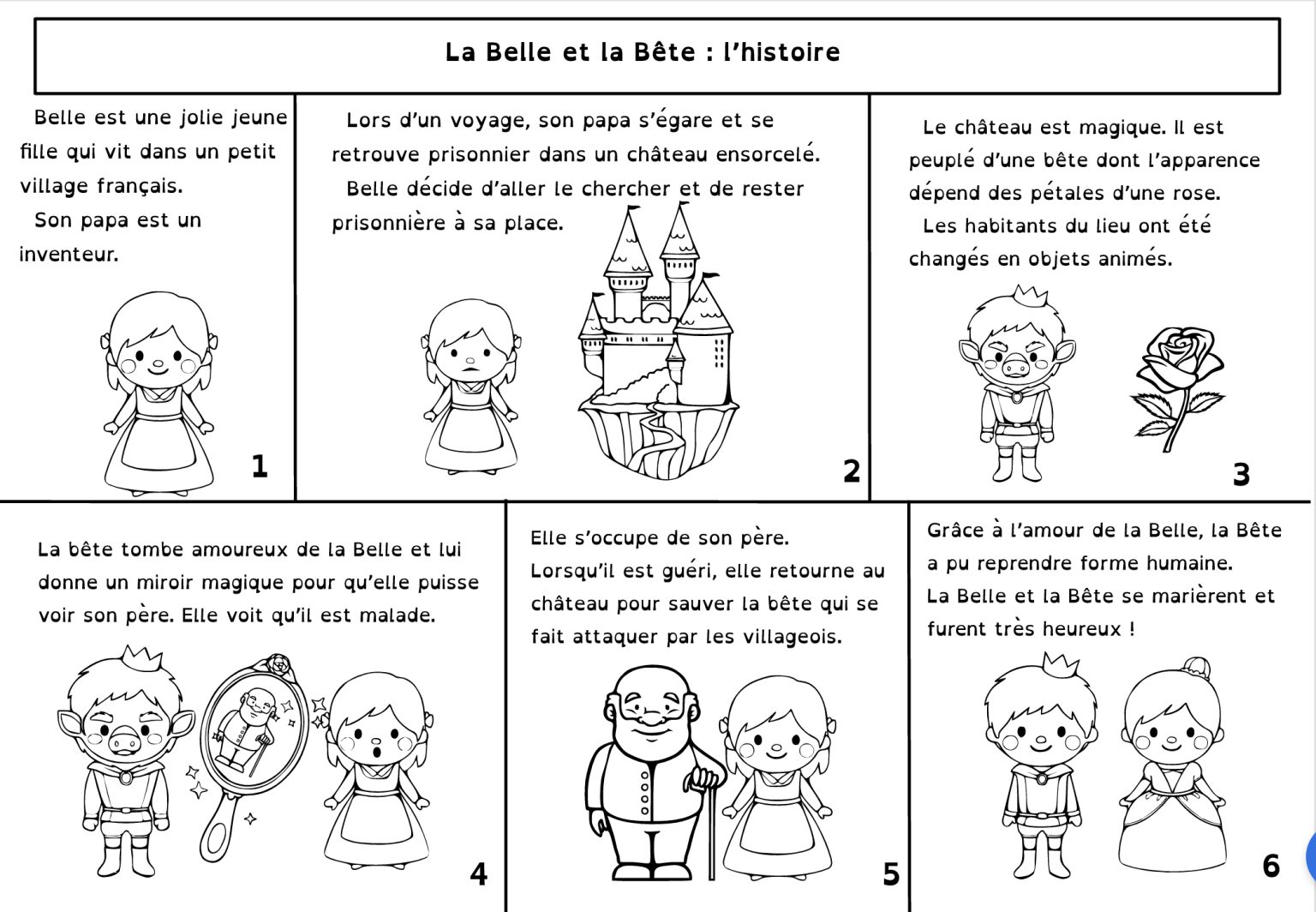 La Belle et la Bête : l'histoire

Belle est une jolie jeune fille qui vit dans un petit village français.
Son papa est un inventeur.

1

Lors d'un voyage, son papa s'égare et se retrouve prisonnier dans un château ensorcelé.
Belle décide d'aller le chercher et de rester prisonnière à sa place.

2

Le château est magique. Il est peuplé d'une bête dont l'apparence dépend des pétales d'une rose.
Les habitants du lieu ont été changés en objets animés.

3

La bête tombe amoureux de la Belle et lui donne un miroir magique pour qu'elle puisse voir son père. Elle voit qu'il est malade.

4

Elle s'occupe de son père.
Lorsqu'il est guéri, elle retourne au château pour sauver la bête qui se fait attaquer par les villageois.

5

Grâce à l'amour de la Belle, la Bête a pu reprendre forme humaine.
La Belle et la Bête se marièrent et furent très heureux !

6