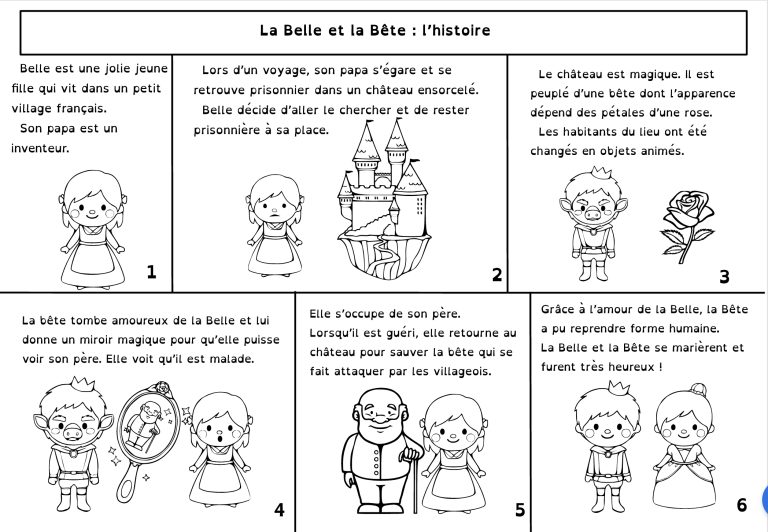 La Belle et la Bête : l'histoire

Belle est une jolie jeune fille qui vit dans un petit village français.
Son papa est un inventeur.

1

Lors d'un voyage, son papa s'égare et se retrouve prisonnier dans un château ensorcelé.
Belle décide d'aller le chercher et de rester prisonnière à sa place.

2

Le château est magique. Il est peuplé d'une bête dont l'apparence dépend des pétales d'une rose.
Les habitants du lieu ont été changés en objets animés.

3

La bête tombe amoureux de la Belle et lui donne un miroir magique pour qu'elle puisse voir son père. Elle voit qu'il est malade.

4

Elle s'occupe de son père.
Lorsqu'il est guéri, elle retourne au château pour sauver la bête qui se fait attaquer par les villageois.

5

Grâce à l'amour de la Belle, la Bête a pu reprendre forme humaine.
La Belle et la Bête se marièrent et furent très heureux !

6