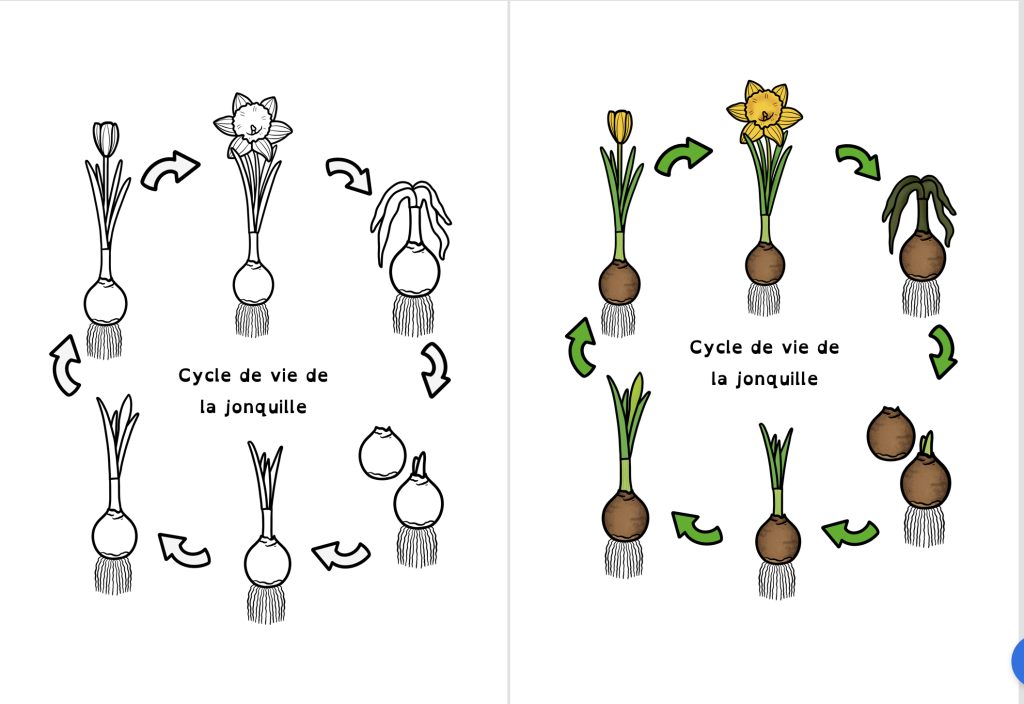 Cycle de vie de la jonquille

Cycle de vie de la jonquille