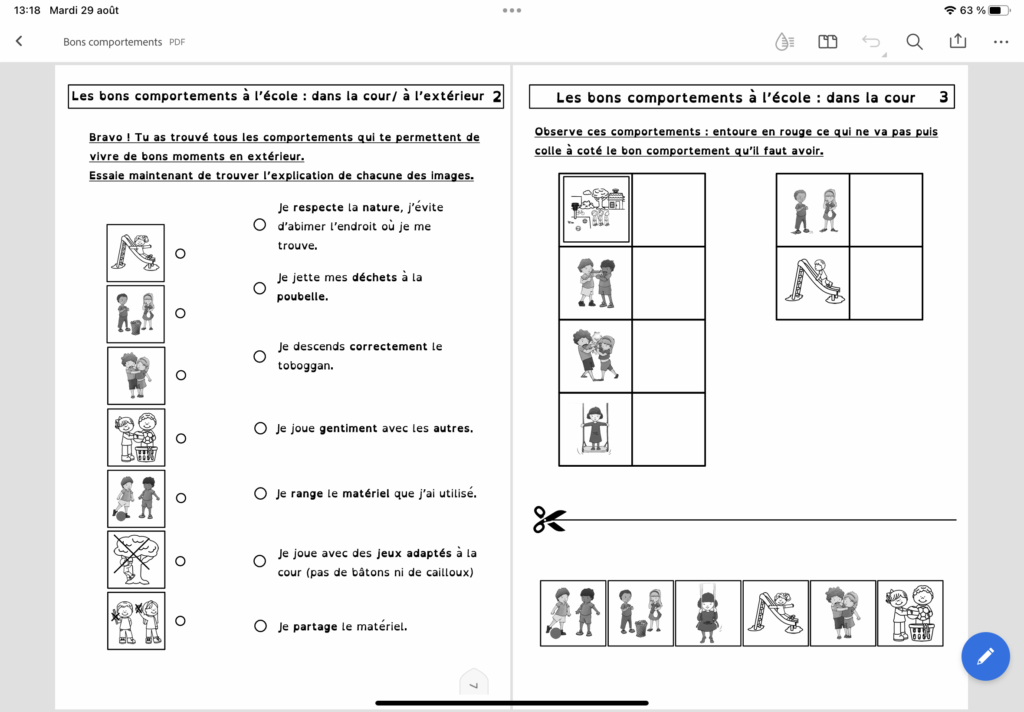 13:18 Mardi 29 août

63 %

Bons comportements PDF

Les bons comportements à l'école : dans la cour/ à l'extérieur 2

Bravo ! Tu as trouvé tous les comportements qui te permettent de vivre de bons moments en extérieur.
Essaie maintenant de trouver l'explication de chacune des images.

Je respecte la nature, j'évite d'abimer l'endroit où je me trouve.

Je jette mes déchets à la poubelle.

Je descends correctement le toboggan.

Je joue gentiment avec les autres.

Je range le matériel que j'ai utilisé.

Je joue avec des jeux adaptés à la cour (pas de bâtons ni de cailloux)

Je partage le matériel.

7

Les bons comportements à l'école : dans la cour 3

Observe ces comportements : entoure en rouge ce qui ne va pas puis colle à coté le bon comportement qu'il faut avoir.